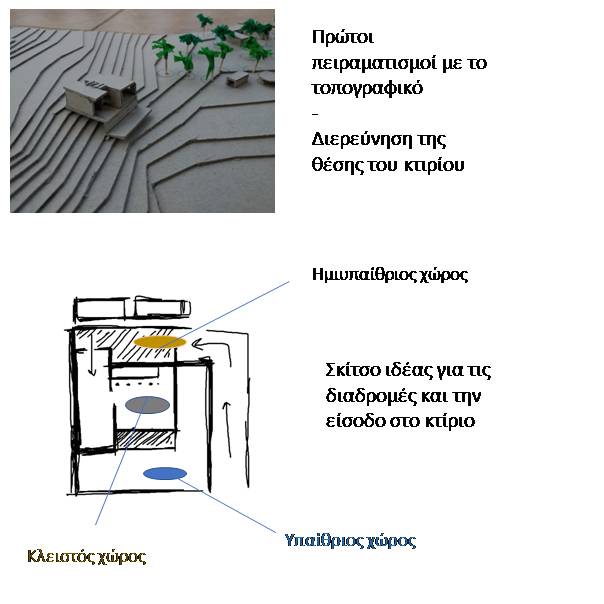 Πρώτοι πειραματισμοί με το τοπογραφικό
-
Διερεύνηση της θέσης του κτιρίου

Ημιυπαίθριος χώρος

Σκίτσο ιδέας για τις διαδρομές και την είσοδο στο κτίριο

Υπαίθριος χώρος

Κλειστός χώρος